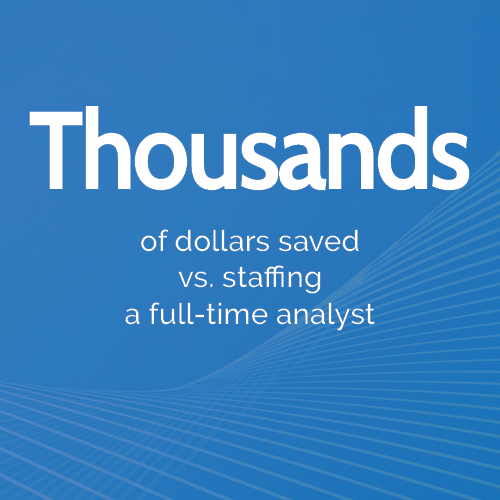 Thousands

of dollars saved vs. staffing a full-time analyst