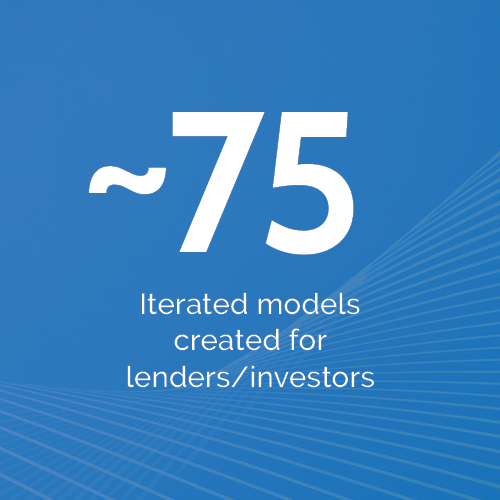 ~75

Iterated models created for lenders/investors