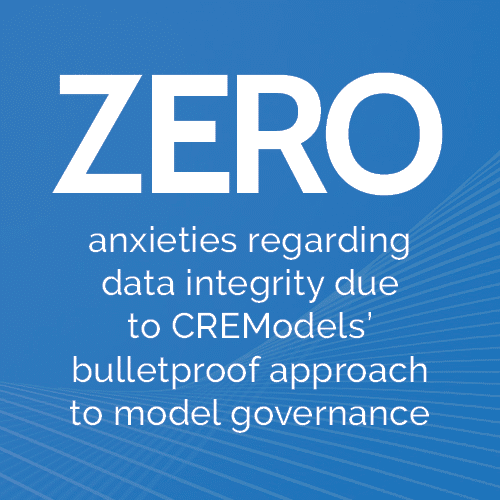 ZERO

anxieties regarding data integrity due to CREModels' bulletproof approach to model governance