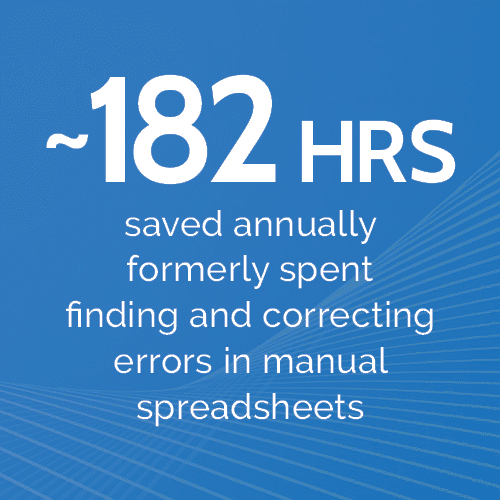 ~182 HRS

saved annually formerly spent finding and correcting errors in manual spreadsheets