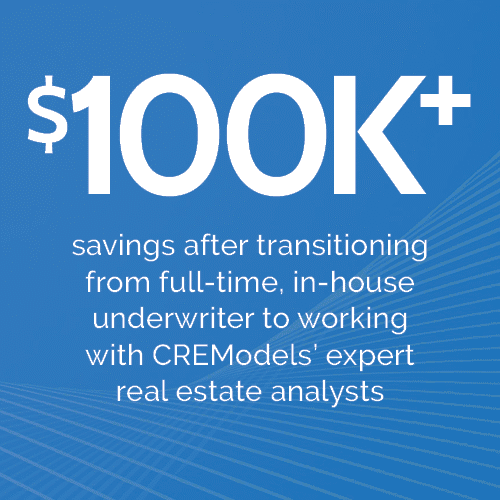 $100K+

savings after transitioning from full-time, in-house underwriter to working with CREModels' expert real estate analysts